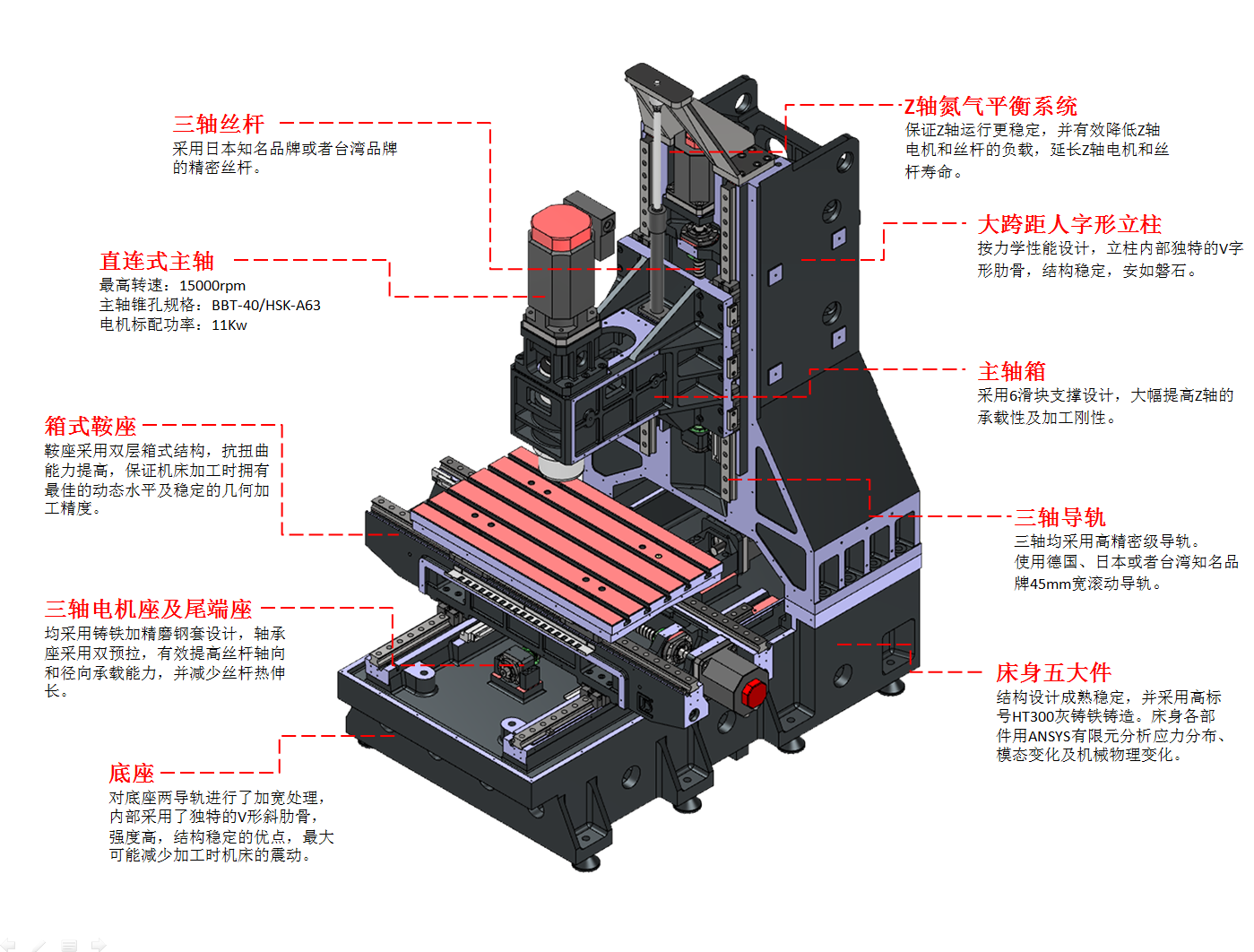 三轴丝杆
采用日本知名品牌或者台湾品牌的精密丝杆。

直连式主轴
最高转速：15000rpm
主轴锥孔规格：BBT-40/HSK-A63
电机标配功率：11Kw

箱式鞍座
鞍座采用双层箱式结构，抗扭曲能力提高，保证机床加工时拥有最佳的动态水平及稳定的几何加工精度。

三轴电机座及尾端座
均采用铸铁加精磨钢套设计，轴承座采用双预拉，有效提高丝杆轴向和径向承载能力，并减少丝杆热伸长。

底座
对底座两导轨进行了加宽处理，内部采用了独特的V形斜肋骨，强度高，结构稳定的优点，最大可能减少加工时机床的震动。

Z轴氮气平衡系统
保证Z轴运行更稳定，并有效降低Z轴电机和丝杆的负载，延长Z轴电机和丝杆寿命。

大跨距人字形立柱
按力学性能设计，立柱内部独特的V字形肋骨，结构稳定，安如磐石。

主轴箱
采用6滑块支撑设计，大幅提高Z轴的承载性及加工刚性。

三轴导轨
三轴均采用高精密级导轨。
使用德国、日本或者台湾知名品牌45mm宽滚动导轨。

床身五大件
结构设计成熟稳定，并采用高标号HT300灰铸铁铸造。床身各部件用ANSYS有限元分析应力分布、模态变化及机械物理变化。